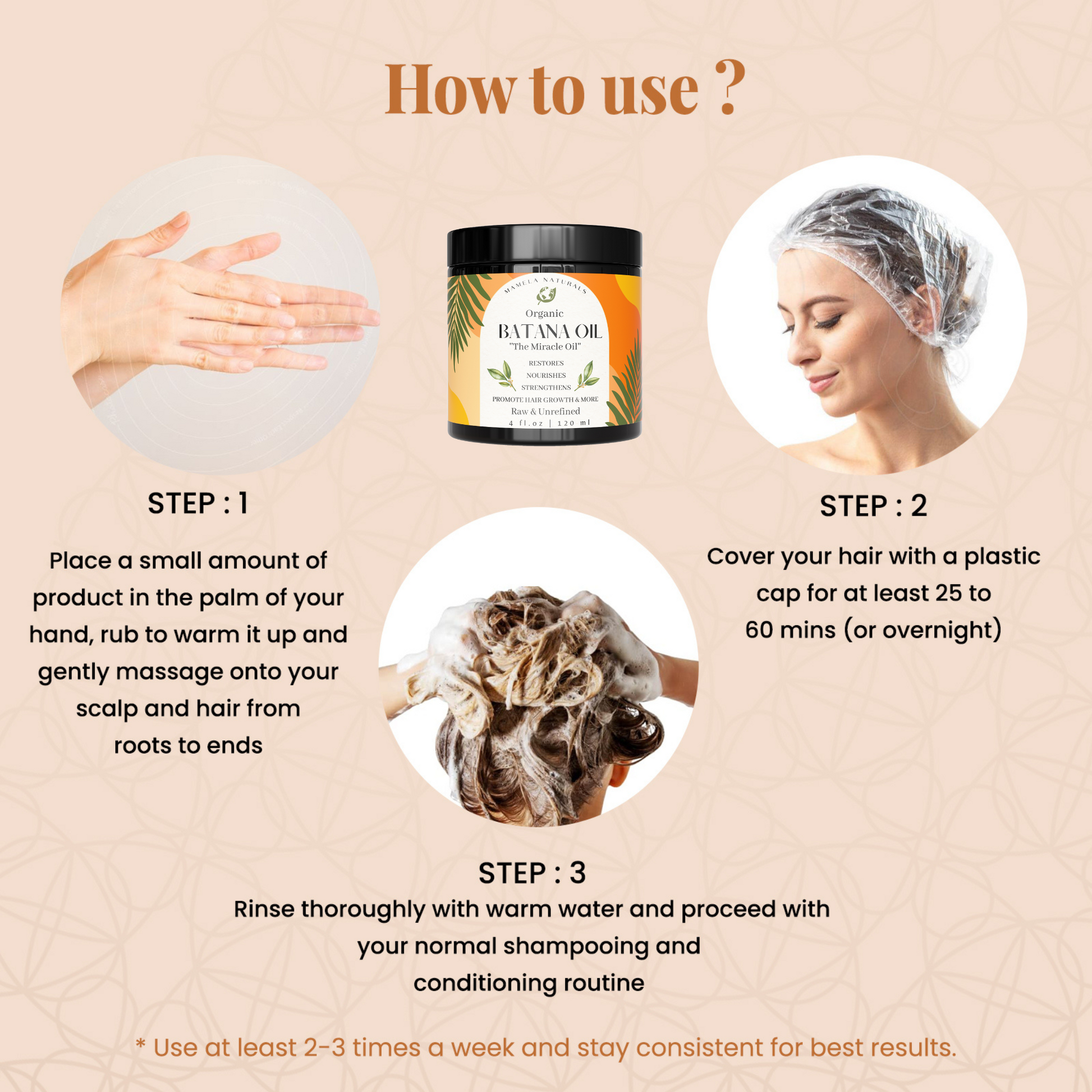 How to use ?

MAMELA NATURALS
Organic
BATANA OIL
"The Miracle Oil"
RESTORES
NOURISHES
STRENGTHENS
PROMOTE HAIR GROWTH & MORE
Raw & Unrefined
4 fl.oz | 120 ml

STEP : 1

Place a small amount of product in the palm of your hand, rub to warm it up and gently massage onto your scalp and hair from roots to ends

STEP : 2

Cover your hair with a plastic cap for at least 25 to 60 mins (or overnight)

STEP : 3

Rinse thoroughly with warm water and proceed with your normal shampooing and conditioning routine

* Use at least 2-3 times a week and stay consistent for best results.